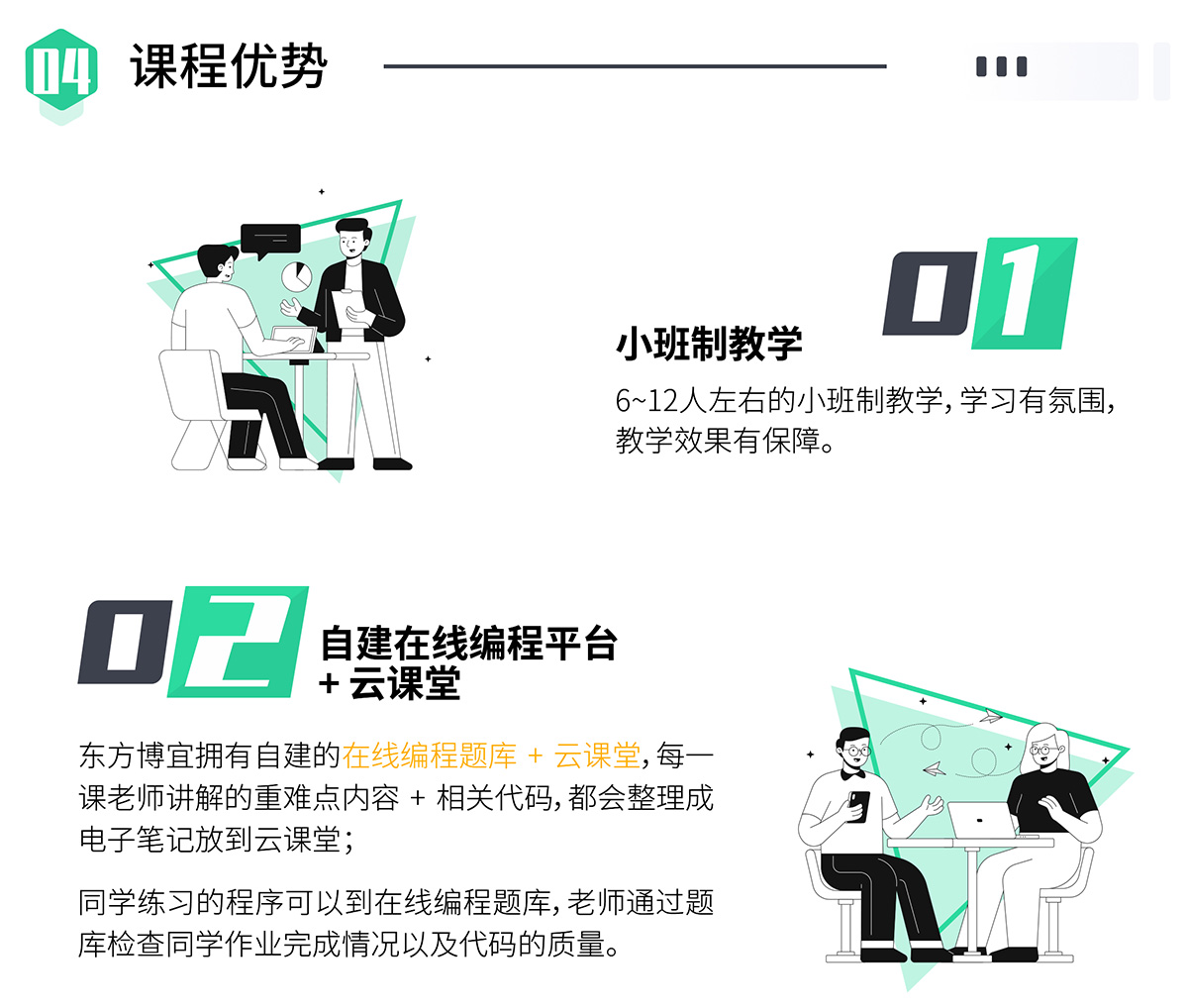 04 课程优势

01
小班制教学
6~12人左右的小班制教学，学习有氛围，教学效果有保障。

02
自建在线编程平台
+ 云课堂
东方博宜拥有自建的在线编程题库 + 云课堂，每一课老师讲解的重难点内容 + 相关代码，都会整理成电子笔记放到云课堂；

同学练习的程序可以到在线编程题库，老师通过题库检查同学作业完成情况以及代码的质量。